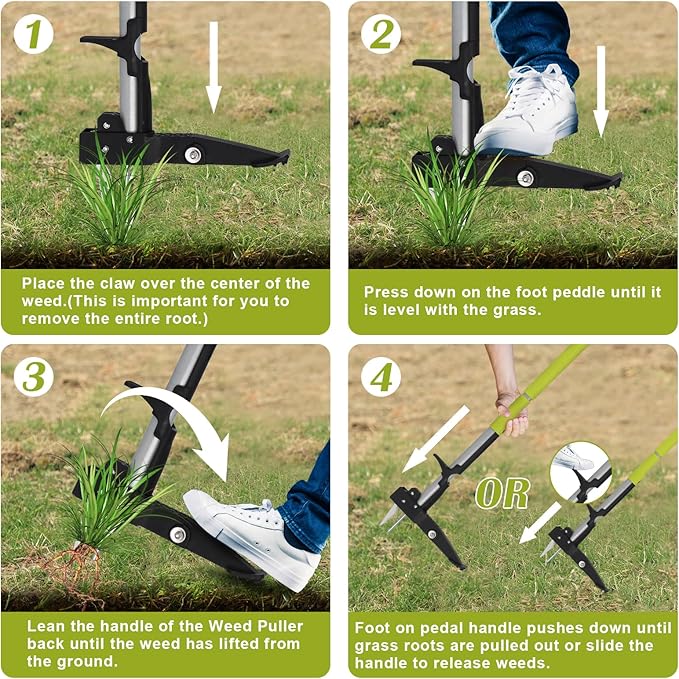 1

Place the claw over the center of the weed.(This is important for you to remove the entire root.)

2

Press down on the foot peddle until it is level with the grass.

3

Lean the handle of the Weed Puller back until the weed has lifted from the ground.

4

OR

Foot on pedal handle pushes down until grass roots are pulled out or slide the handle to release weeds.