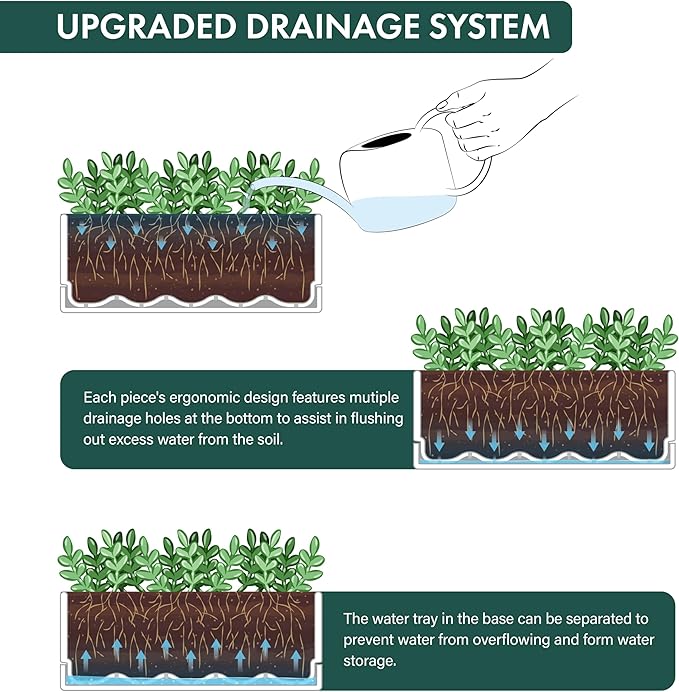 UPGRADED DRAINAGE SYSTEM

Each piece's ergonomic design features mutiple drainage holes at the bottom to assist in flushing out excess water from the soil.

The water tray in the base can be separated to prevent water from overflowing and form water storage.