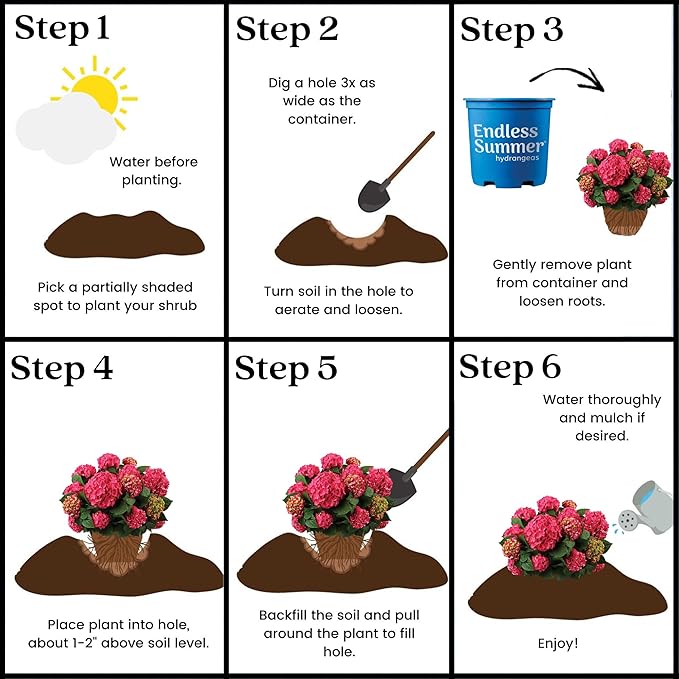 Step 1

Water before planting.

Pick a partially shaded spot to plant your shrub

Step 2

Dig a hole 3x as wide as the container.

Turn soil in the hole to aerate and loosen.

Step 3

Endless Summer® hydrangeas

Gently remove plant from container and loosen roots.

Step 4

Place plant into hole, about 1-2" above soil level.

Step 5

Backfill the soil and pull around the plant to fill hole.

Step 6

Water thoroughly and mulch if desired.

Enjoy!