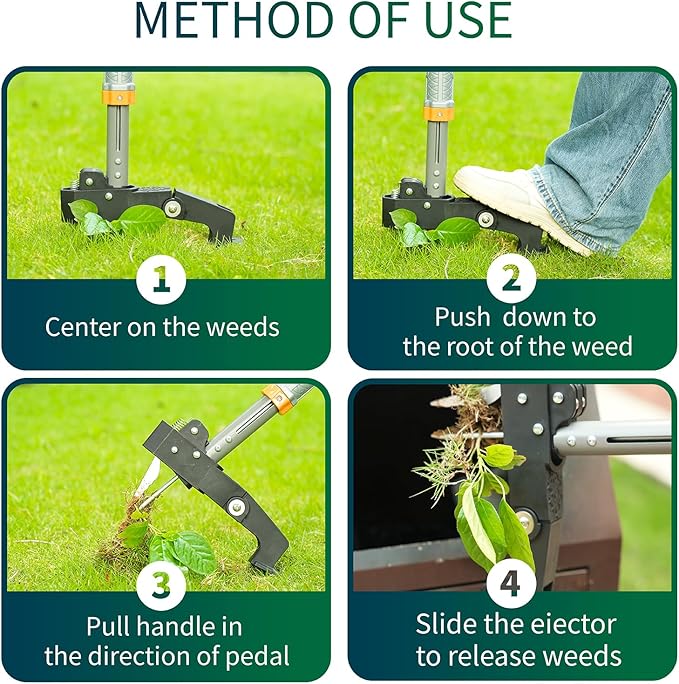 METHOD OF USE

1
Center on the weeds

2
Push down to the root of the weed

3
Pull handle in the direction of pedal

4
Slide the eiector to release weeds