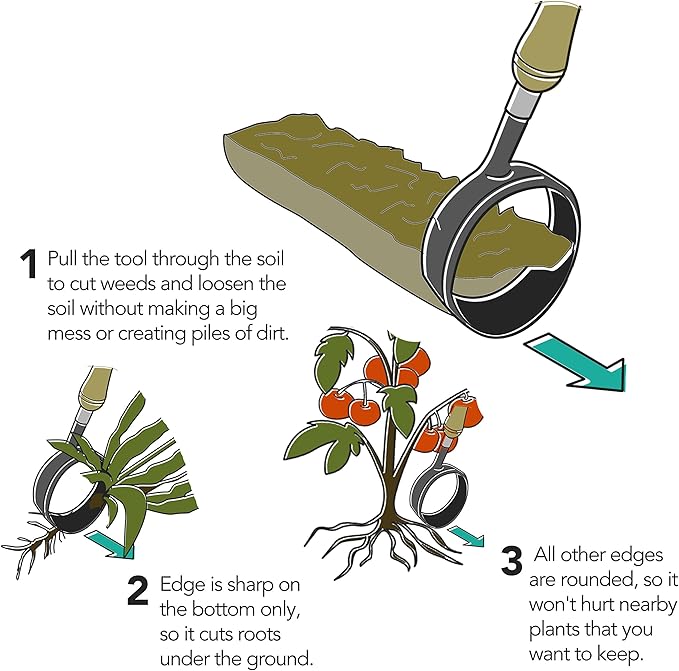 1 Pull the tool through the soil to cut weeds and loosen the soil without making a big mess or creating piles of dirt.

2 Edge is sharp on the bottom only, so it cuts roots under the ground.

3 All other edges are rounded, so it won't hurt nearby plants that you want to keep.