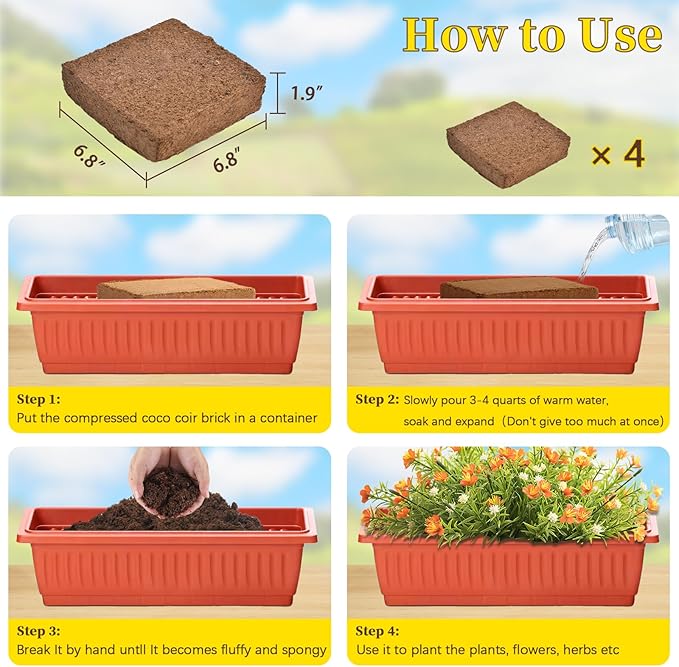 How to Use

1.9″

6.8″

6.8″

× 4

Step 1:
Put the compressed coco coir brick in a container

Step 2: Slowly pour 3-4 quarts of warm water, soak and expand（Don't give too much at once)

Step 3:
Break It by hand untll It becomes fluffy and spongy

Step 4:
Use it to plant the plants, flowers, herbs etc