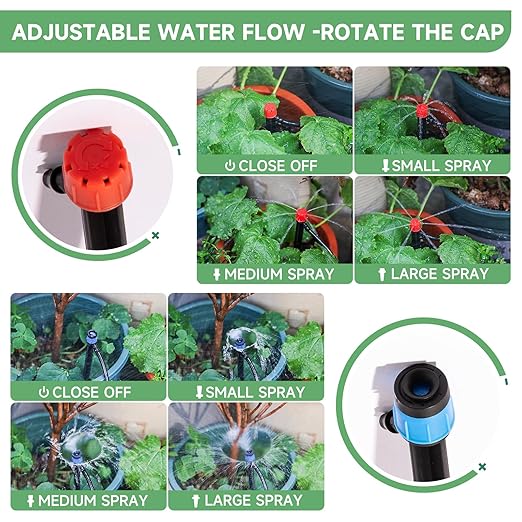 ADJUSTABLE WATER FLOW -ROTATE THE CAP

CLOSE OFF

SMALL SPRAY

MEDIUM SPRAY

LARGE SPRAY

CLOSE OFF

SMALL SPRAY

MEDIUM SPRAY

LARGE SPRAY