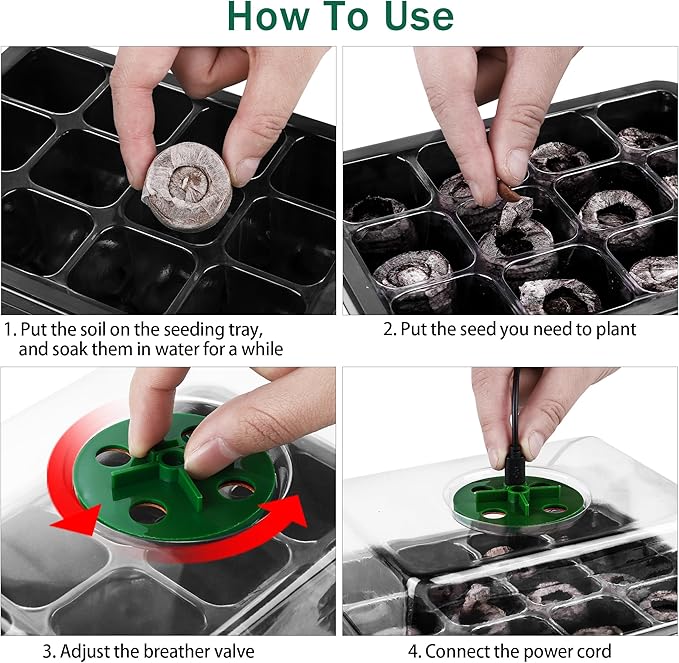 How To Use

1. Put the soil on the seeding tray, and soak them in water for a while

2. Put the seed you need to plant

3. Adjust the breather valve

4. Connect the power cord