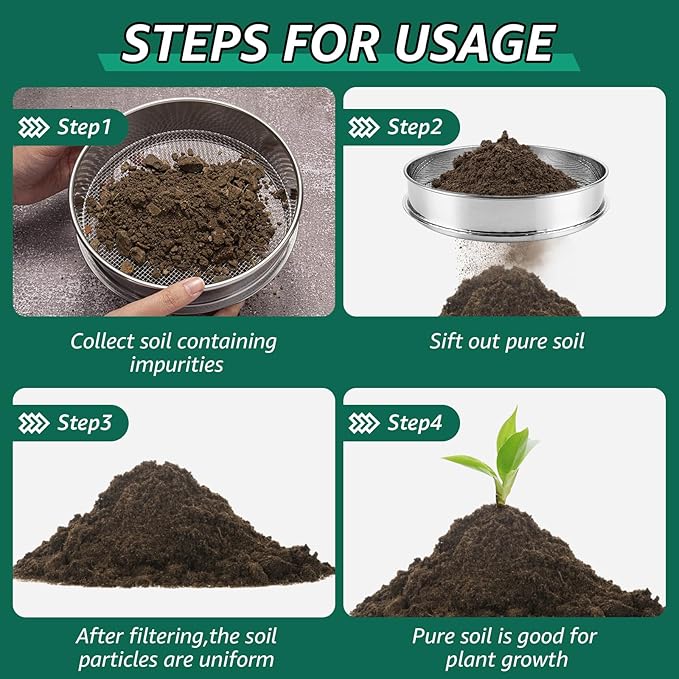 STEPS FOR USAGE

Step1

Collect soil containing impurities

Step2

Sift out pure soil

Step3

After filtering,the soil particles are uniform

Step4

Pure soil is good for plant growth