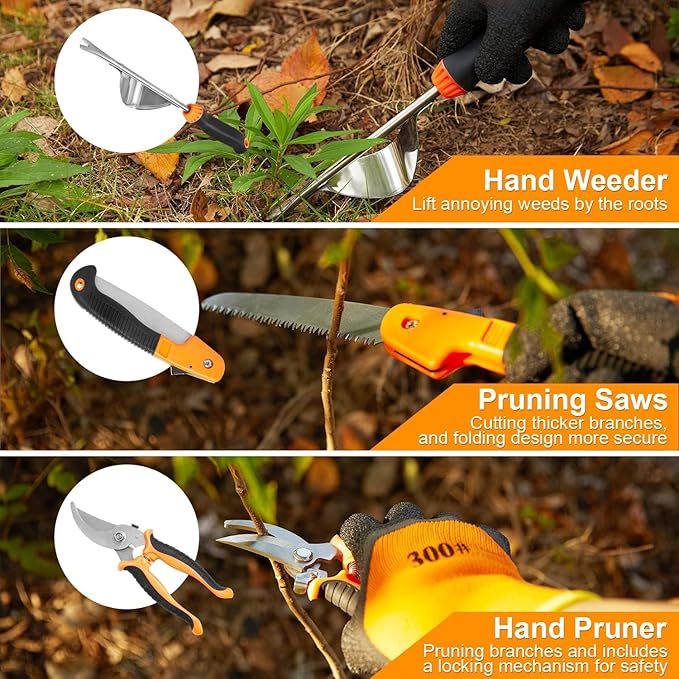 Hand Weeder
Lift annoying weeds by the roots

Pruning Saws
Cutting thicker branches, and folding design more secure

300#

Hand Pruner
Pruning branches and includes a locking mechanism for safety