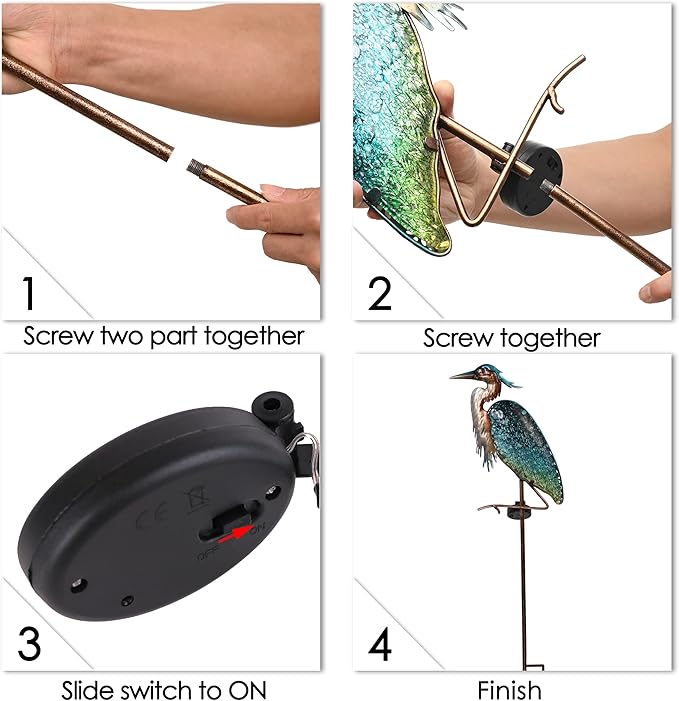 1

Screw two part together

2

Screw together

CE

OFF ON

3

Slide switch to ON

4

Finish