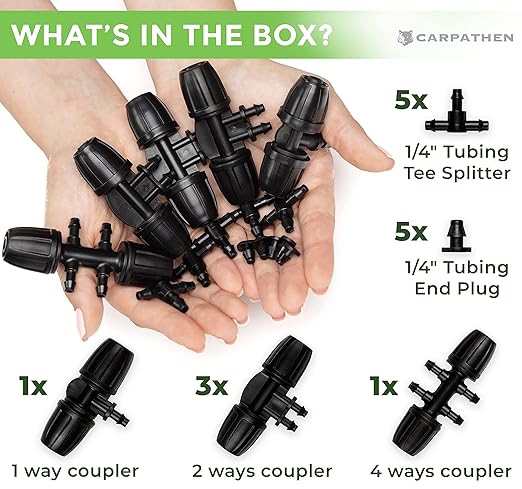 WHAT'S IN THE BOX?

CARPATHEN

5x

1/4" Tubing Tee Splitter

5x

1/4" Tubing End Plug

1x

1 way coupler

3x

2 ways coupler

1x

4 ways coupler