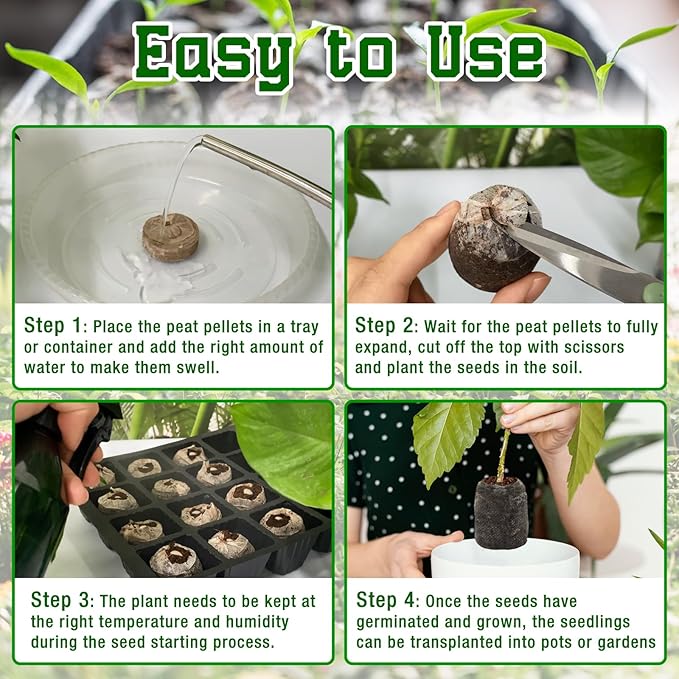 Easy to Use

Step 1: Place the peat pellets in a tray or container and add the right amount of water to make them swell.

Step 2: Wait for the peat pellets to fully expand, cut off the top with scissors and plant the seeds in the soil.

Step 3: The plant needs to be kept at the right temperature and humidity during the seed starting process.

Step 4: Once the seeds have germinated and grown, the seedlings can be transplanted into pots or gardens