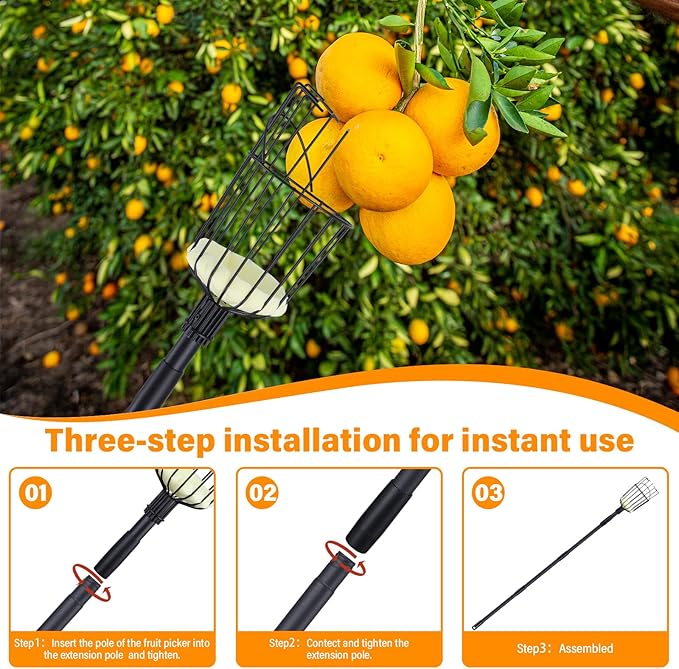 Three-step installation for instant use

01

Step1: Insert the pole of the fruit picker into the extension pole and tighten.

02

Step2: Contect and tighten the extension pole.

03

Step3: Assembled