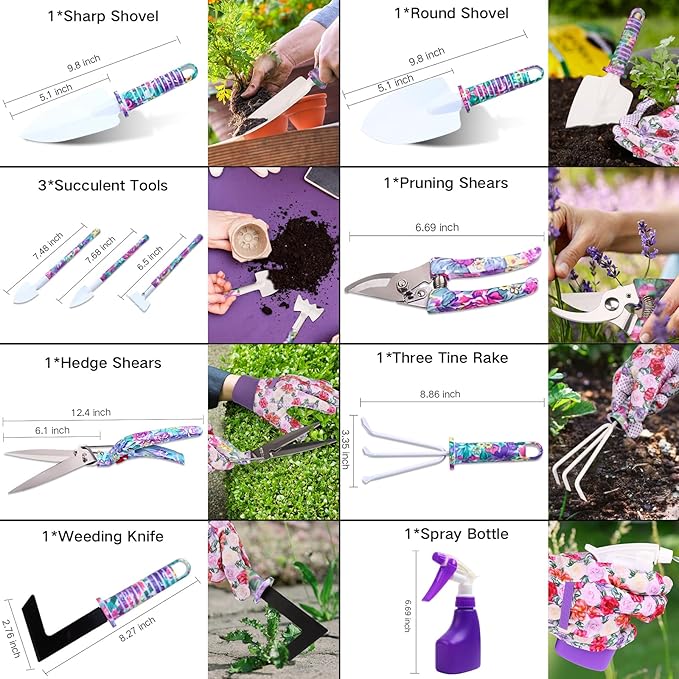 1*Sharp Shovel

9.8 inch

5.1 inch

1*Round Shovel

9.8 inch

5.1 inch

3*Succulent Tools

7.48 inch

7.68 inch

6.5 inch

1*Pruning Shears

6.69 inch

1*Hedge Shears

12.4 inch

6.1 inch

1*Three Tine Rake

8.86 inch

3.35 inch

1*Weeding Knife

2.76 inch

8.27 inch

1*Spray Bottle

6.69 inch