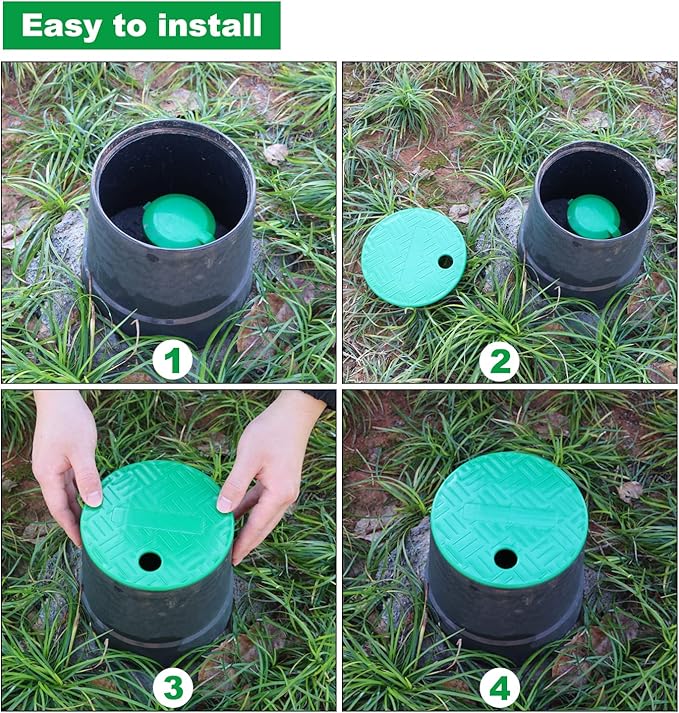 Easy to install

1

2

3

4