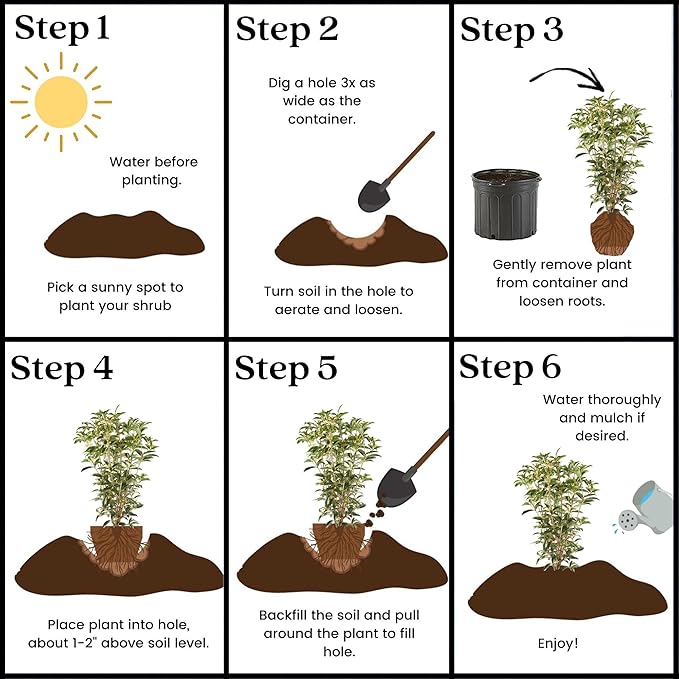 Step 1

Water before planting.

Pick a sunny spot to plant your shrub

Step 2

Dig a hole 3x as wide as the container.

Turn soil in the hole to aerate and loosen.

Step 3

Gently remove plant from container and loosen roots.

Step 4

Place plant into hole, about 1-2" above soil level.

Step 5

Backfill the soil and pull around the plant to fill hole.

Step 6

Water thoroughly and mulch if desired.

Enjoy!