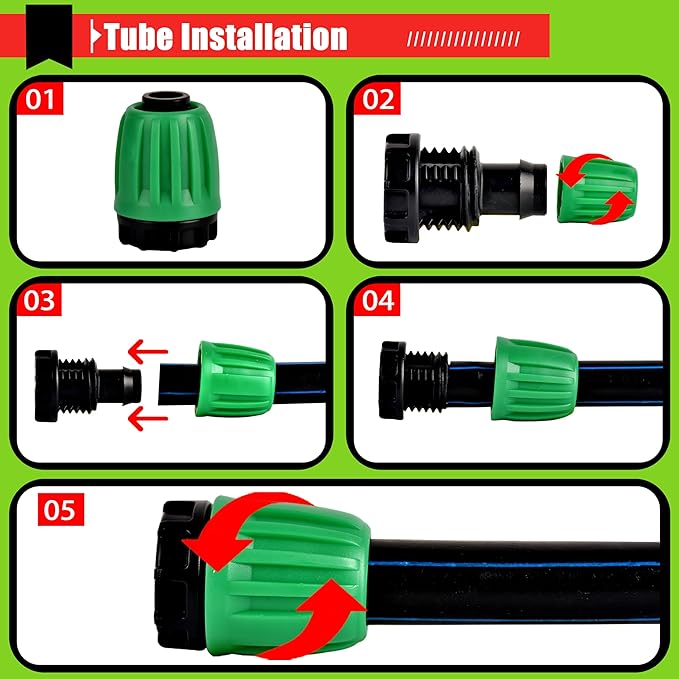 Tube Installation

01

02

03

04

05