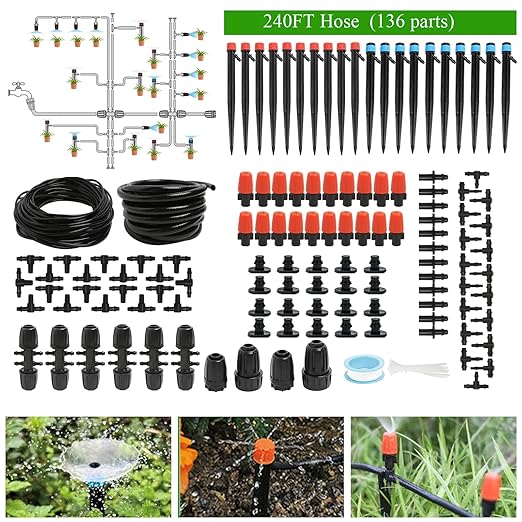 240FT Hose (136 parts)