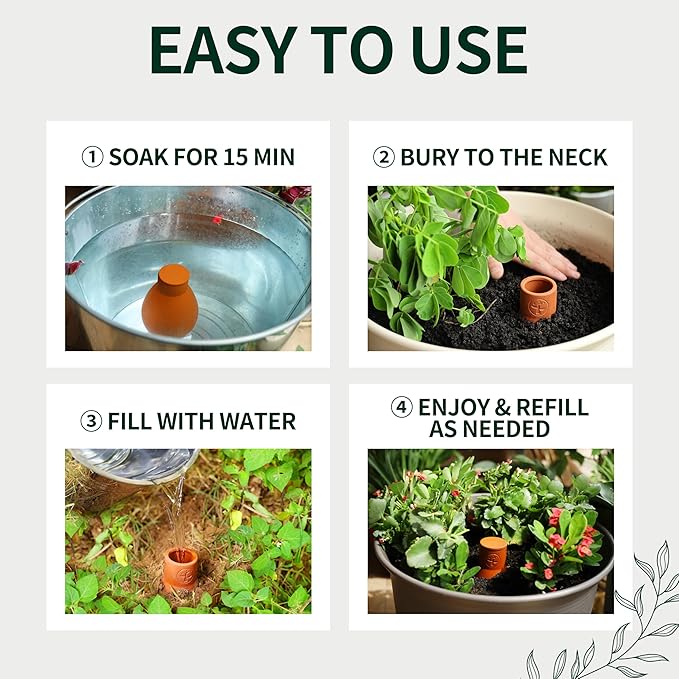 EASY TO USE

① SOAK FOR 15 MIN

② BURY TO THE NECK

③ FILL WITH WATER

④ ENJOY & REFILL AS NEEDED