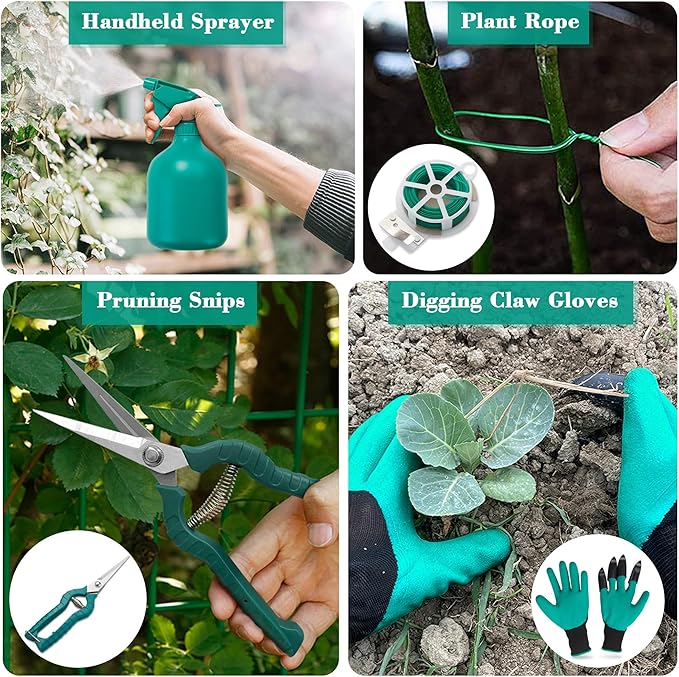 Handheld Sprayer

Plant Rope

Pruning Snips

Digging Claw Gloves