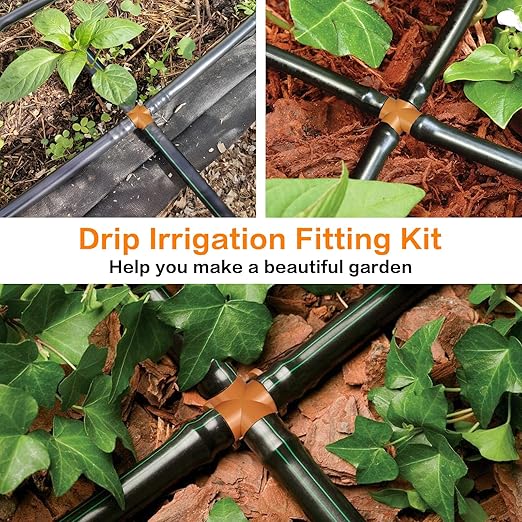 Drip Irrigation Fitting Kit

Help you make a beautiful garden