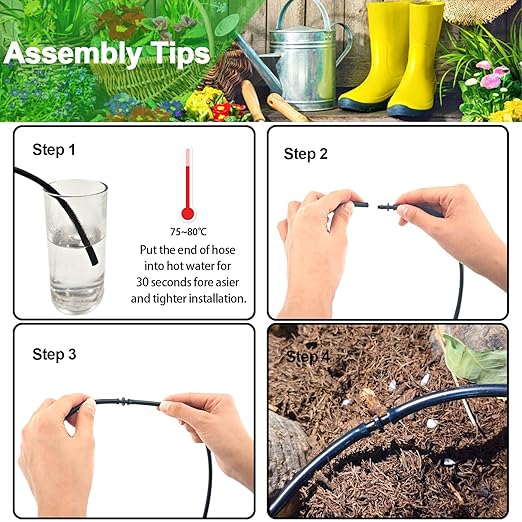 Assembly Tips

Step 1

75~80℃

Put the end of hose into hot water for 30 seconds fore asier and tighter installation.

Step 2

Step 3

Step 4