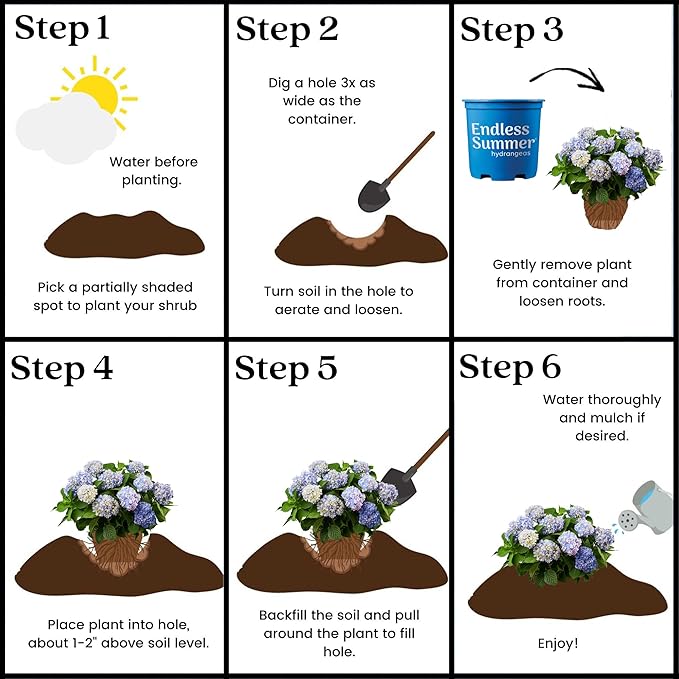 Step 1

Water before planting.

Pick a partially shaded spot to plant your shrub

Step 2

Dig a hole 3x as wide as the container.

Turn soil in the hole to aerate and loosen.

Step 3

Endless Summer hydrangeas

Gently remove plant from container and loosen roots.

Step 4

Place plant into hole, about 1-2" above soil level.

Step 5

Backfill the soil and pull around the plant to fill hole.

Step 6

Water thoroughly and mulch if desired.

Enjoy!