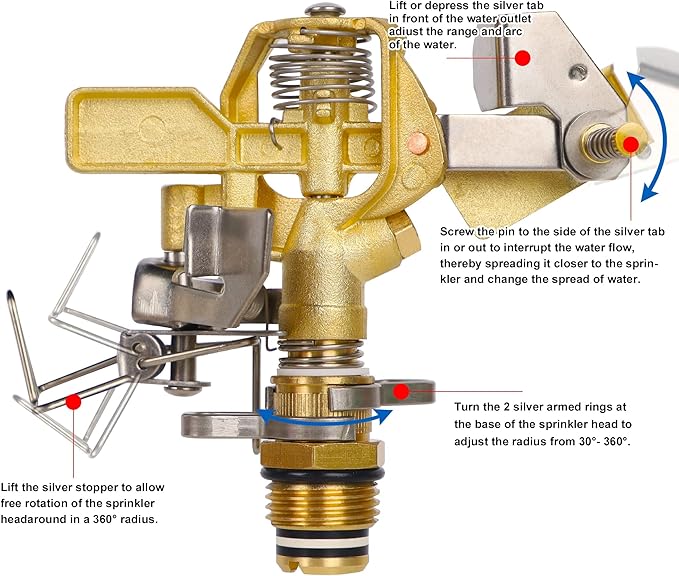 Lift or depress the silver tab in front of the water outlet adjust the range and arc of the water.

Screw the pin to the side of the silver tab in or out to interrupt the water flow, thereby spreading it closer to the sprinkler and change the spread of water.

Turn the 2 silver armed rings at the base of the sprinkler head to adjust the radius from 30°- 360°.

Lift the silver stopper to allow free rotation of the sprinkler headaround in a 360° radius.