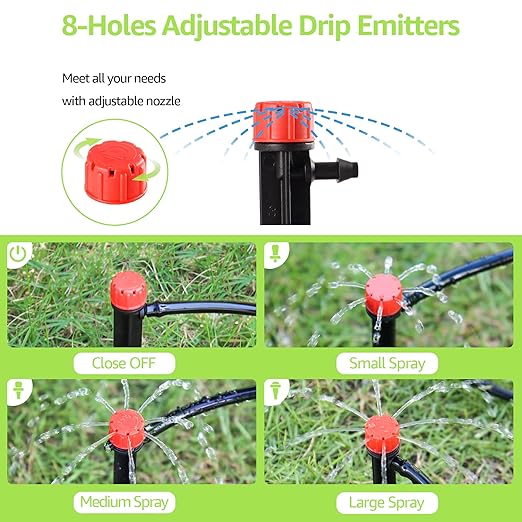 8-Holes Adjustable Drip Emitters

Meet all your needs
with adjustable nozzle

Close OFF

Small Spray

Medium Spray

Large Spray