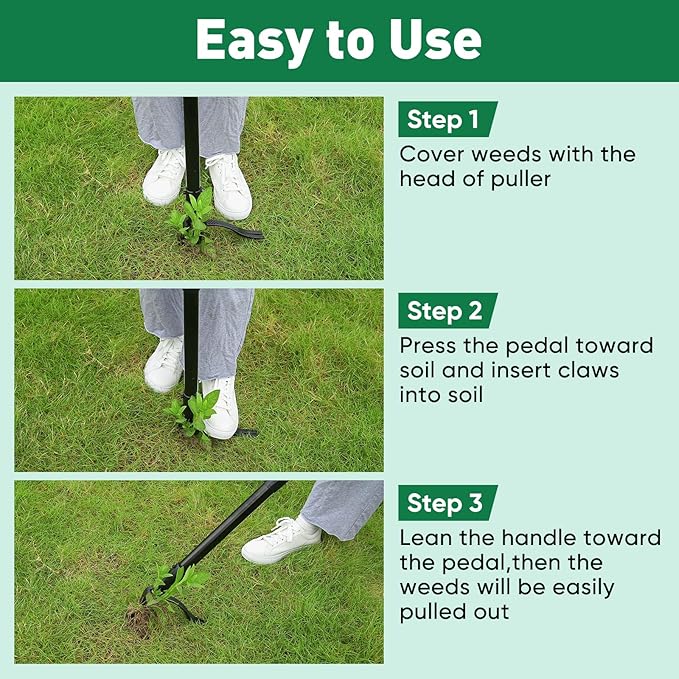 Easy to Use

Step 1
Cover weeds with the head of puller

Step 2
Press the pedal toward soil and insert claws into soil

Step 3
Lean the handle toward the pedal,then the weeds will be easily pulled out