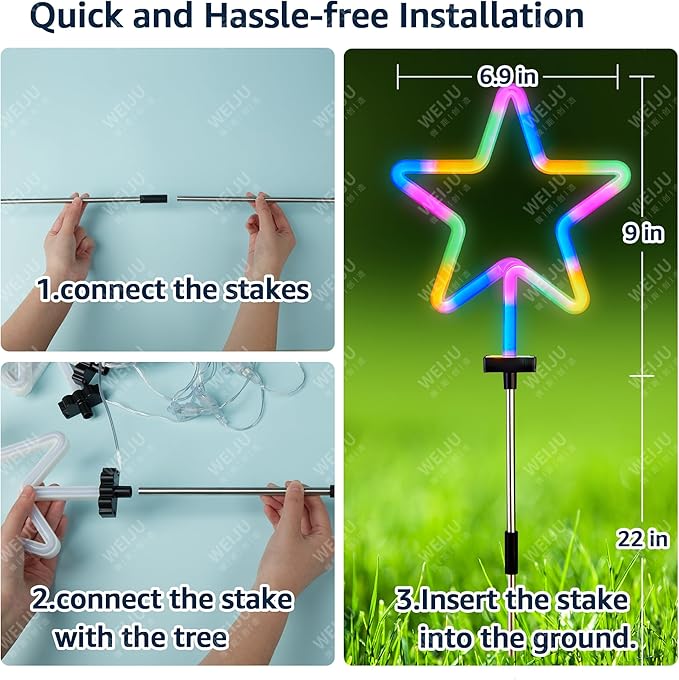 Quick and Hassle-free Installation

1.connect the stakes

2.connect the stake with the tree

6.9 in

9 in

22 in

3.Insert the stake into the ground.

WEIJU