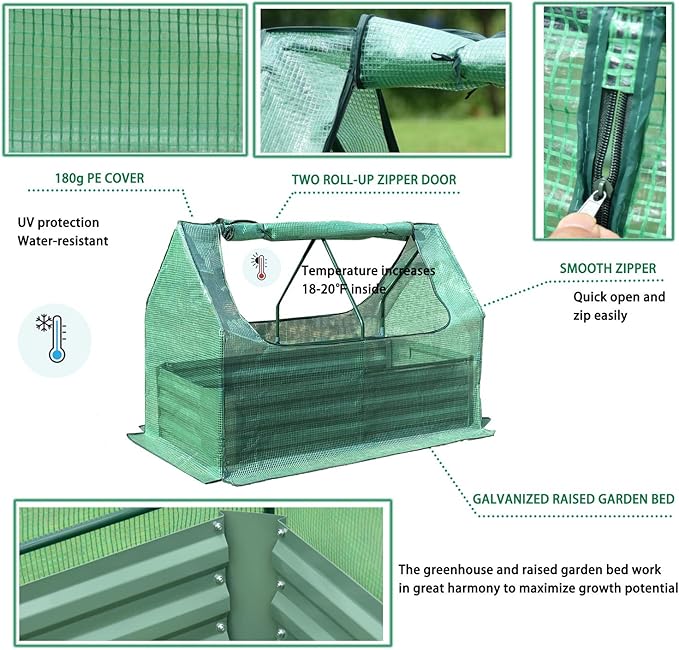 180g PE COVER

UV protection
Water-resistant

TWO ROLL-UP ZIPPER DOOR

Temperature increases 18-20°F inside

SMOOTH ZIPPER

Quick open and zip easily

GALVANIZED RAISED GARDEN BED

The greenhouse and raised garden bed work in great harmony to maximize growth potential