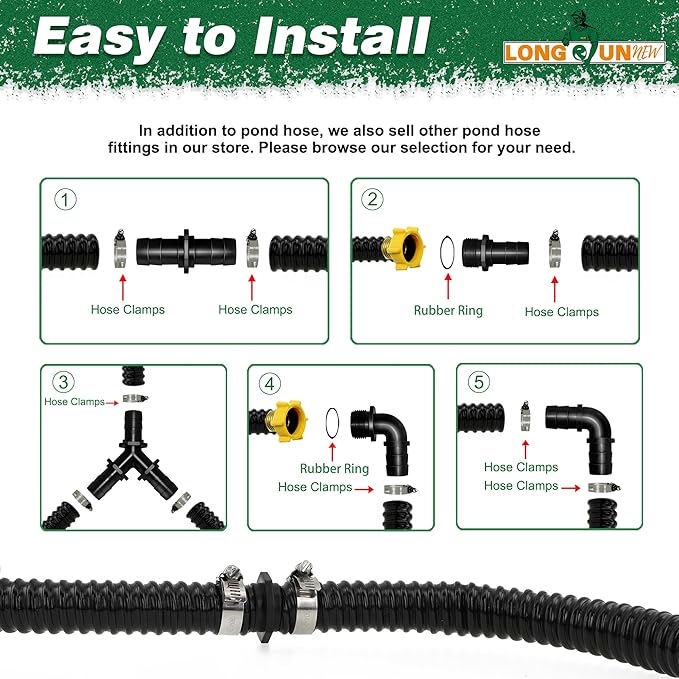 Easy to Install

LONG RUN NEW

In addition to pond hose, we also sell other pond hose fittings in our store. Please browse our selection for your need.

1
Hose Clamps
Hose Clamps

2
Rubber Ring
Hose Clamps

3
Hose Clamps

4
Rubber Ring
Hose Clamps

5
Hose Clamps
Hose Clamps