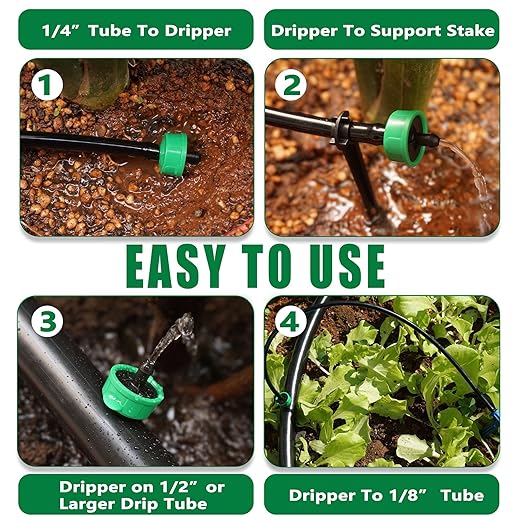 1/4” Tube To Dripper

Dripper To Support Stake

1

2

EASY TO USE

3

4

Dripper on 1/2” or Larger Drip Tube

Dripper To 1/8” Tube