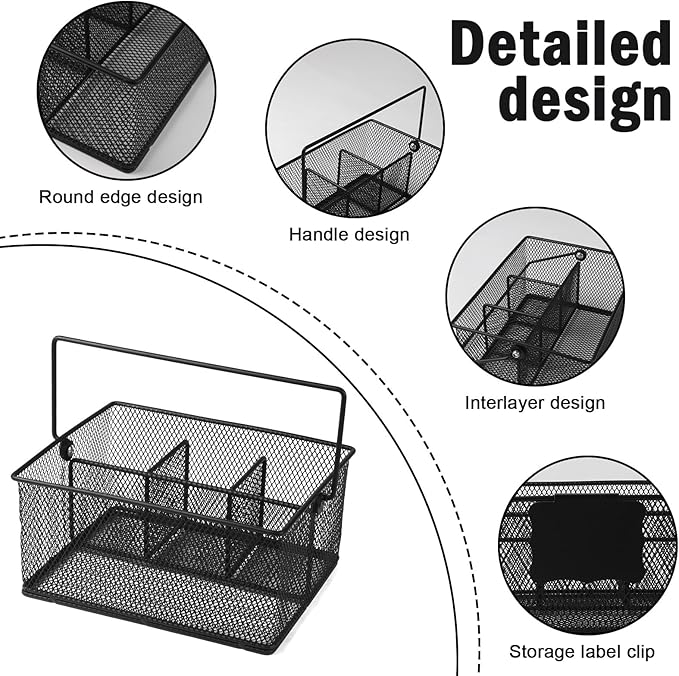 Detailed design

Round edge design

Handle design

Interlayer design

Storage label clip