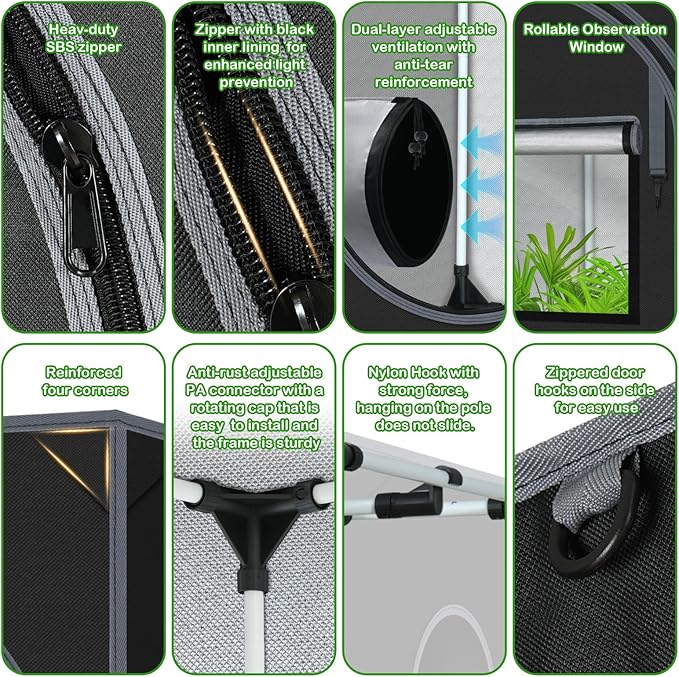 Heav-duty SBS zipper

Zipper with black inner lining for enhanced light prevention

Dual-layer adjustable ventilation with anti-tear reinforcement

Rollable Observation Window

Reinforced four corners

Anti-rust adjustable PA connector with a rotating cap that is easy to install and the frame is sturdy

Nylon Hook with strong force, hanging on the pole does not slide.

Zippered door hooks on the side for easy use