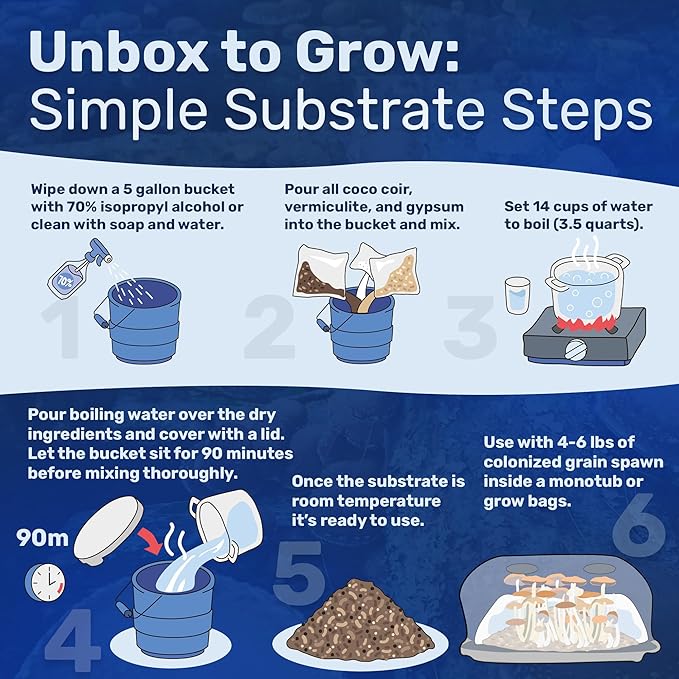 Unbox to Grow:
Simple Substrate Steps

Wipe down a 5 gallon bucket with 70% isopropyl alcohol or clean with soap and water.

70%

1

Pour all coco coir, vermiculite, and gypsum into the bucket and mix.

2

Set 14 cups of water to boil (3.5 quarts).

3

Pour boiling water over the dry ingredients and cover with a lid. Let the bucket sit for 90 minutes before mixing thoroughly.

90m

4

Once the substrate is room temperature it's ready to use.

5

Use with 4-6 lbs of colonized grain spawn inside a monotub or grow bags.

6