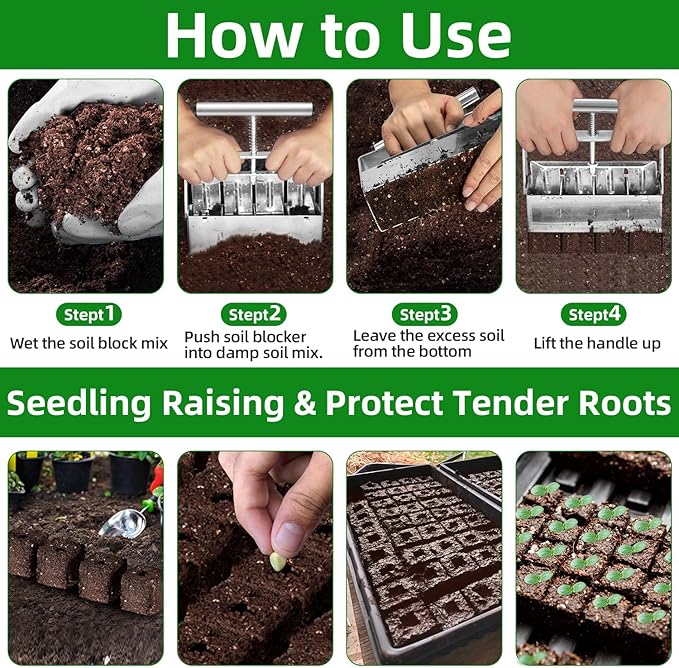 How to Use

Stept1
Wet the soil block mix

Stept2
Push soil blocker into damp soil mix.

Stept3
Leave the excess soil from the bottom

Stept4
Lift the handle up

Seedling Raising & Protect Tender Roots