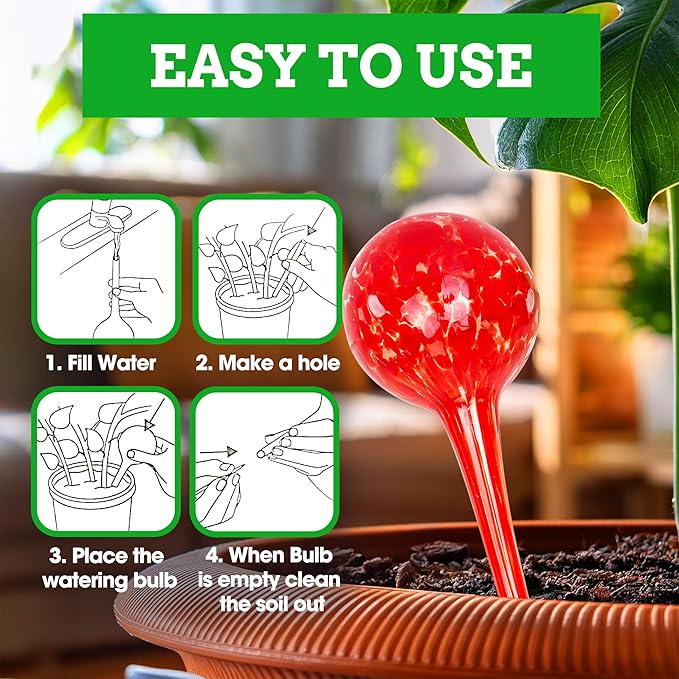 EASY TO USE

1. Fill Water

2. Make a hole

3. Place the watering bulb

4. When Bulb is empty clean the soil out