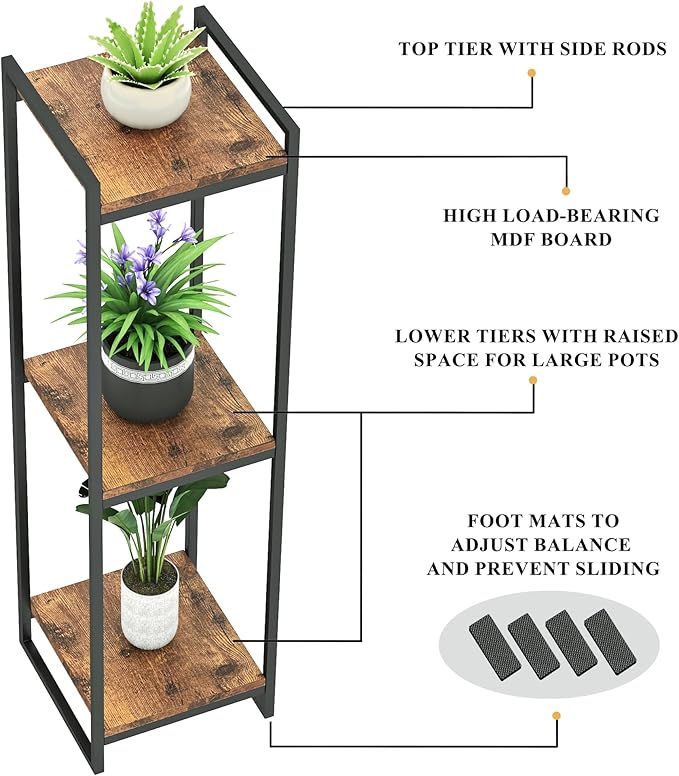 TOP TIER WITH SIDE RODS

HIGH LOAD-BEARING MDF BOARD

LOWER TIERS WITH RAISED SPACE FOR LARGE POTS

FOOT MATS TO ADJUST BALANCE AND PREVENT SLIDING