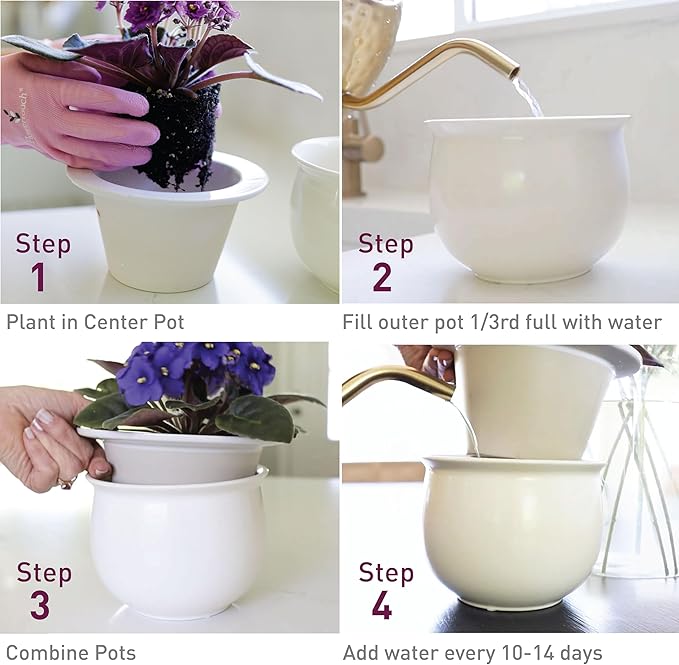 Step 1
Plant in Center Pot

Step 2
Fill outer pot 1/3rd full with water

Step 3
Combine Pots

Step 4
Add water every 10-14 days