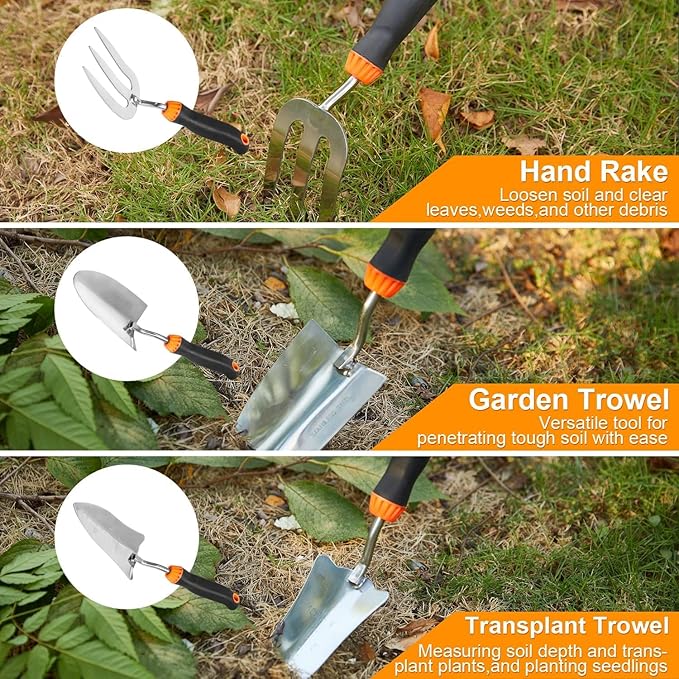 Hand Rake
Loosen soil and clear leaves,weeds,and other debris

Garden Trowel
Versatile tool for penetrating tough soil with ease

Transplant Trowel
Measuring soil depth and transplant plants,and planting seedlings