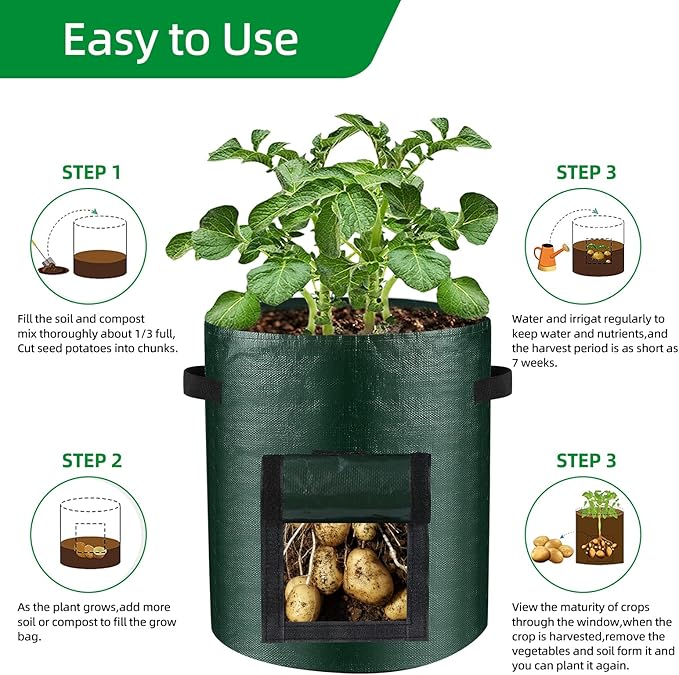 Easy to Use

STEP 1

Fill the soil and compost mix thoroughly about 1/3 full, Cut seed potatoes into chunks.

STEP 2

As the plant grows,add more soil or compost to fill the grow bag.

STEP 3

Water and irrigat regularly to keep water and nutrients,and the harvest period is as short as 7 weeks.

STEP 3

View the maturity of crops through the window,when the crop is harvested,remove the vegetables and soil form it and you can plant it again.