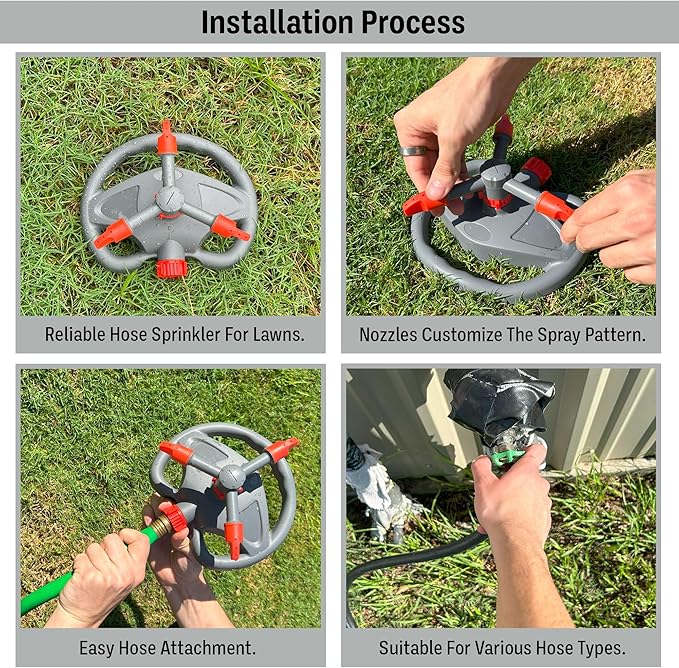 Installation Process

Reliable Hose Sprinkler For Lawns.

Nozzles Customize The Spray Pattern.

Easy Hose Attachment.

Suitable For Various Hose Types.