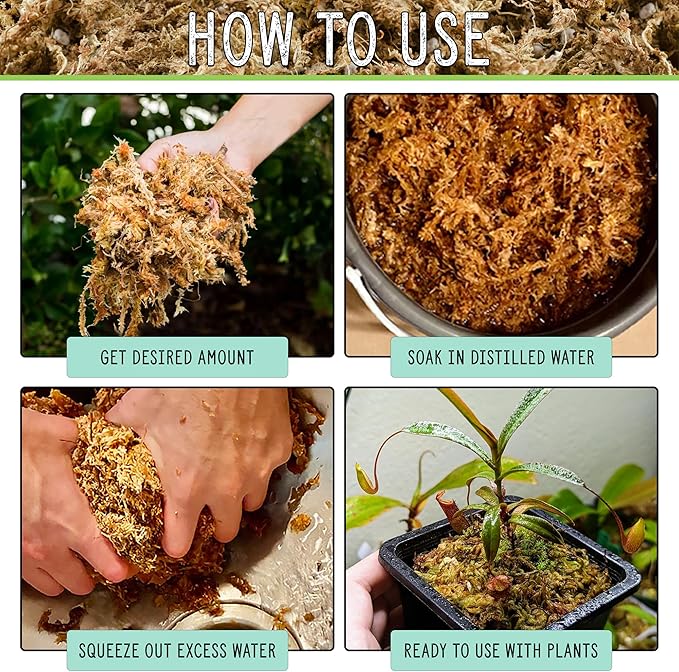 HOW TO USE

GET DESIRED AMOUNT

SOAK IN DISTILLED WATER

SQUEEZE OUT EXCESS WATER

READY TO USE WITH PLANTS