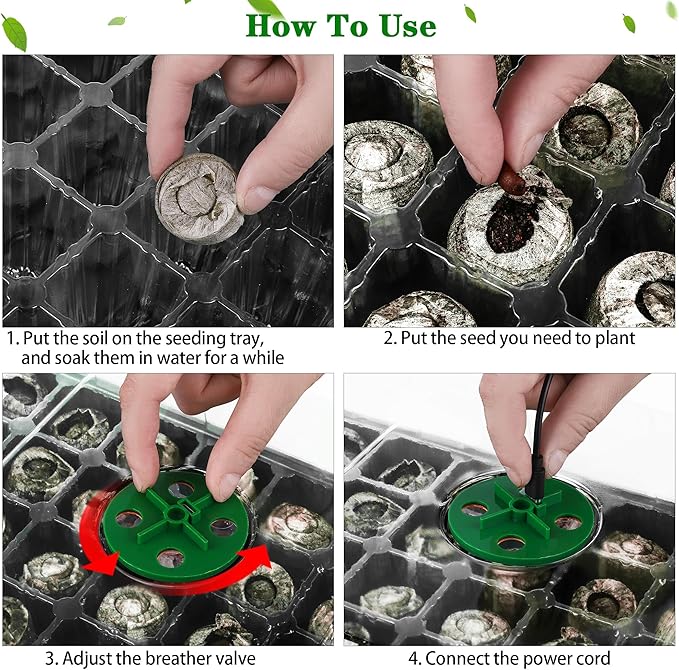 How To Use

1. Put the soil on the seeding tray, and soak them in water for a while

2. Put the seed you need to plant

3. Adjust the breather valve

4. Connect the power cord