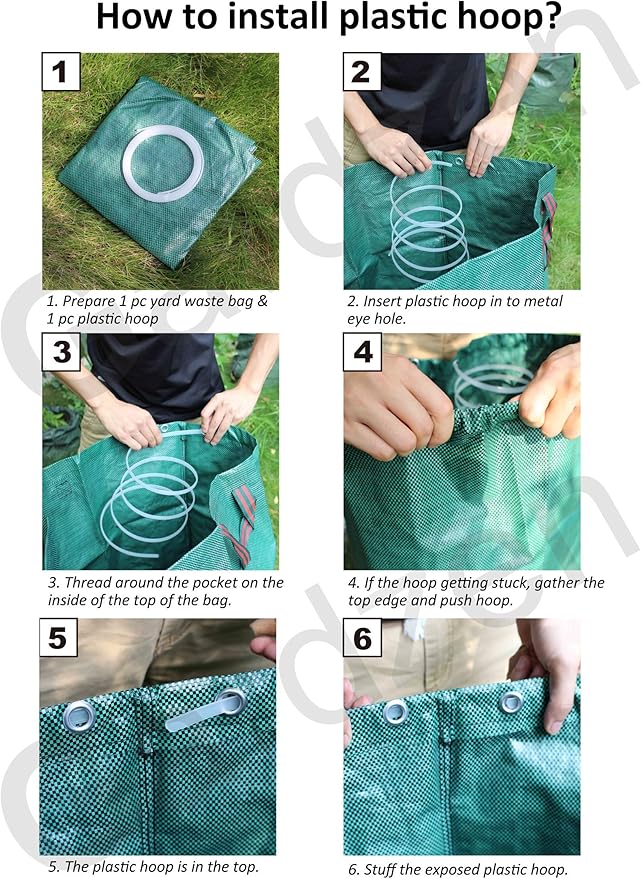 How to install plastic hoop?

1

1. Prepare 1 pc yard waste bag & 1 pc plastic hoop

2

2. Insert plastic hoop in to metal eye hole.

3

3. Thread around the pocket on the inside of the top of the bag.

4

4. If the hoop getting stuck, gather the top edge and push hoop.

5

5. The plastic hoop is in the top.

6

6. Stuff the exposed plastic hoop.