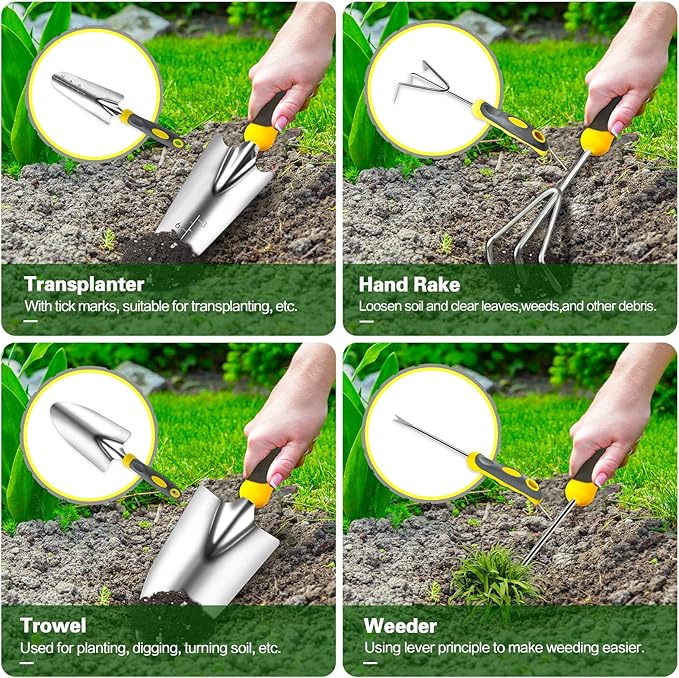 Transplanter
With tick marks, suitable for transplanting, etc.

Hand Rake
Loosen soil and clear leaves,weeds,and other debris.

Trowel
Used for planting, digging, turning soil, etc.

Weeder
Using lever principle to make weeding easier.