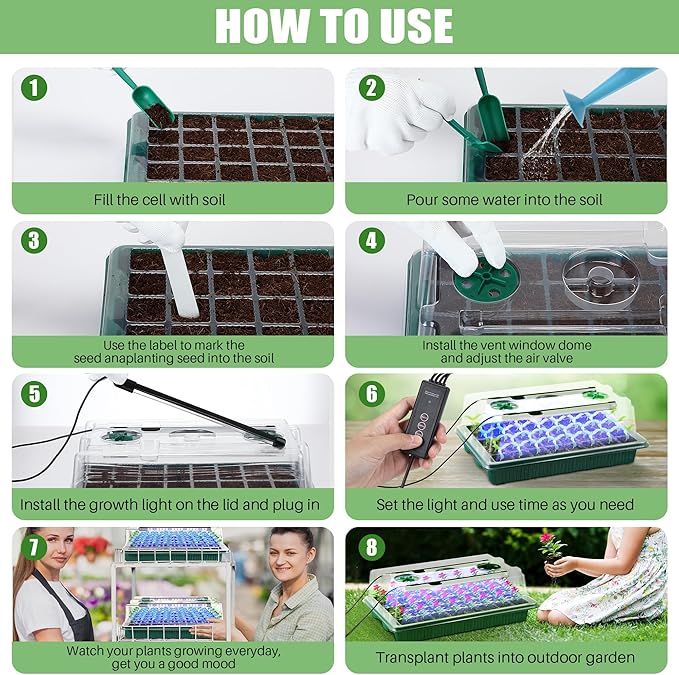 HOW TO USE

1
Fill the cell with soil

2
Pour some water into the soil

3
Use the label to mark the seed anaplanting seed into the soil

4
Install the vent window dome and adjust the air valve

5
Install the growth light on the lid and plug in

6
Set the light and use time as you need

7
Watch your plants growing everyday, get you a good mood

8
Transplant plants into outdoor garden