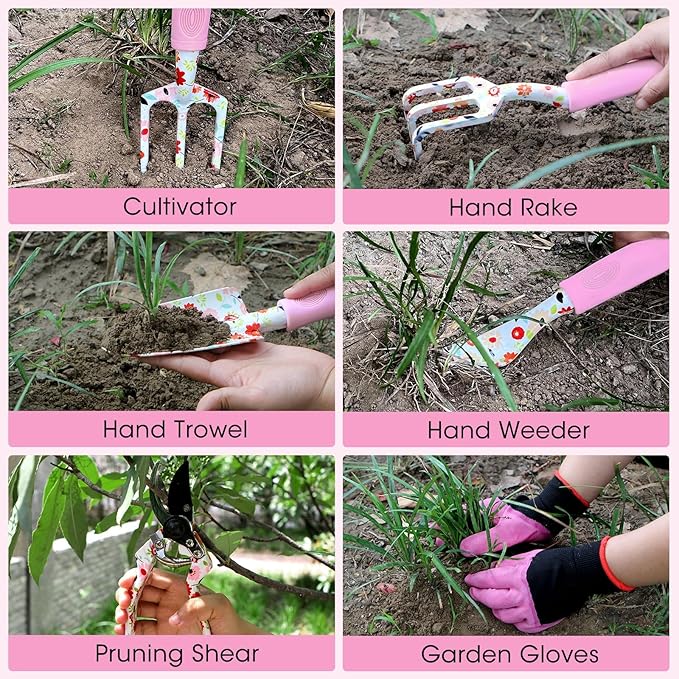 Cultivator

Hand Rake

Hand Trowel

Hand Weeder

Pruning Shear

Garden Gloves