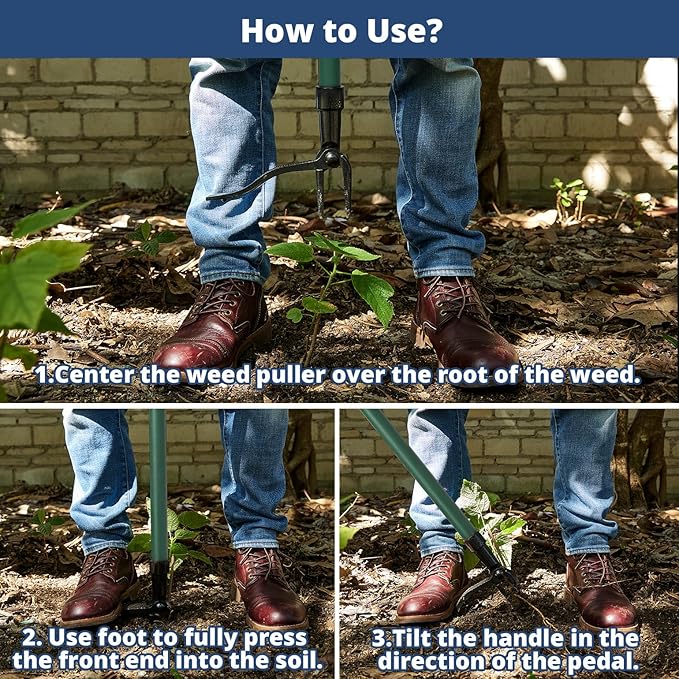 How to Use?

1.Center the weed puller over the root of the weed.

2. Use foot to fully press the front end into the soil.

3.Tilt the handle in the direction of the pedal.