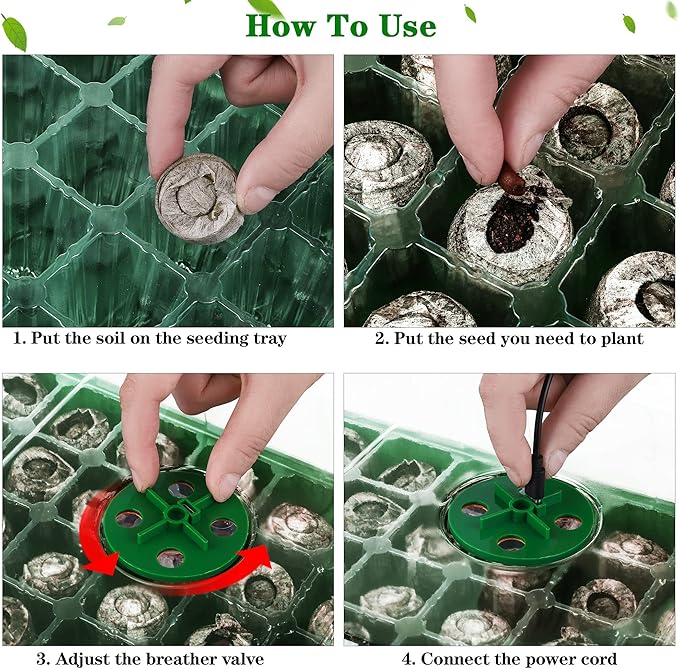 How To Use

1. Put the soil on the seeding tray

2. Put the seed you need to plant

3. Adjust the breather valve

4. Connect the power cord