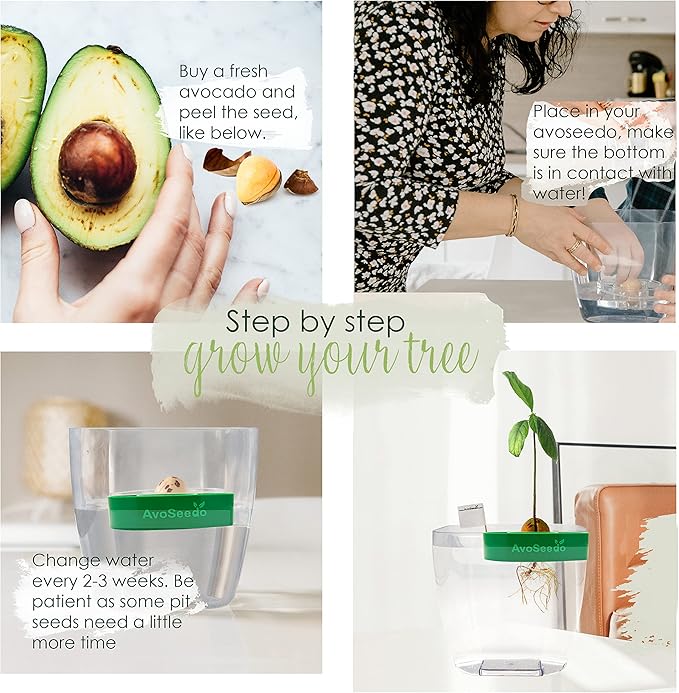 Buy a fresh avocado and peel the seed, like below.

Place in your avoseedo, make sure the bottom is in contact with water!

Step by step
grow your tree

AvoSeedo

Change water every 2-3 weeks. Be patient as some pit seeds need a little more time

AvoSeedo